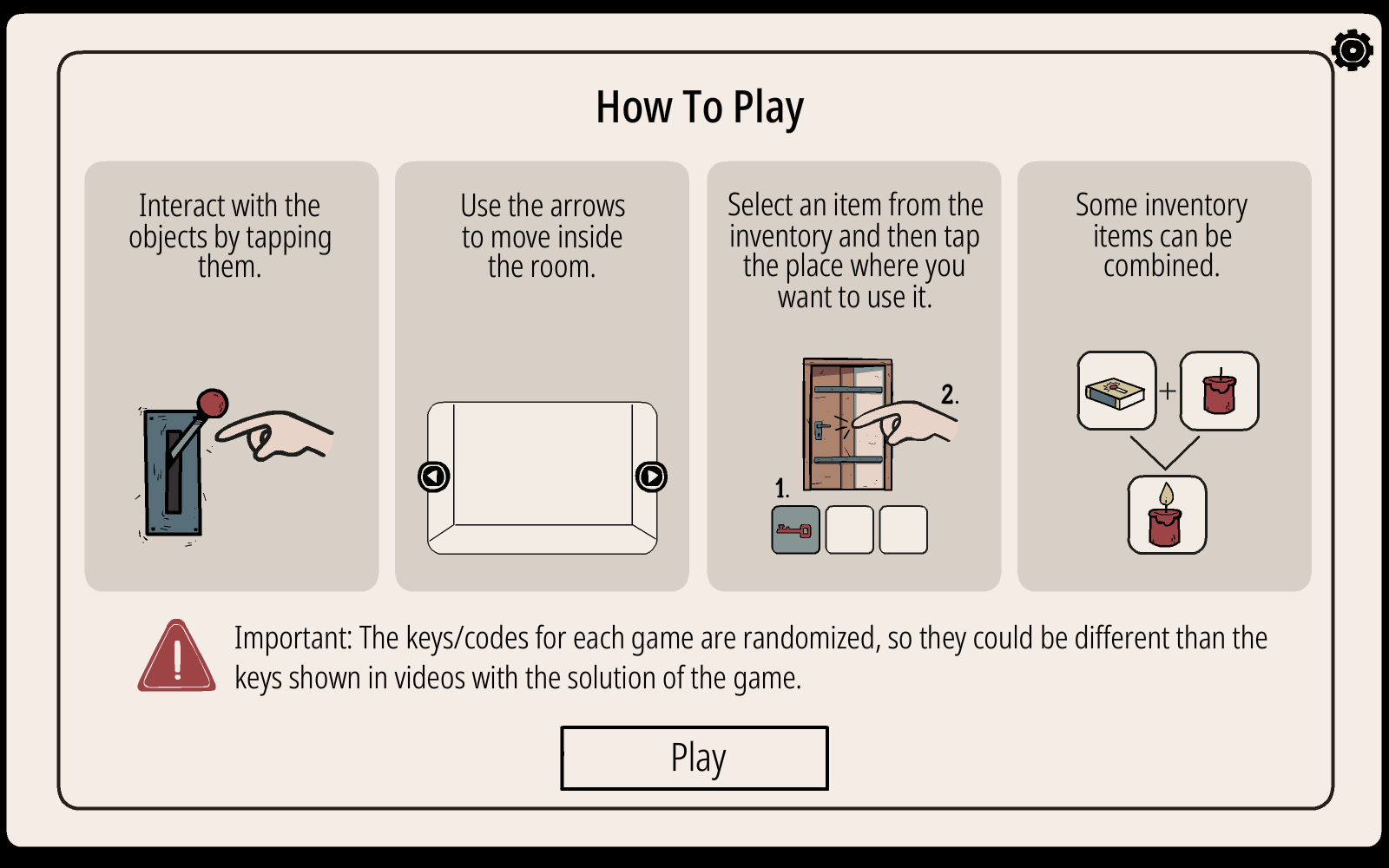 How To Play

Interact with the objects by tapping them.

Use the arrows to move inside the room.

Select an item from the inventory and then tap the place where you want to use it.

2.

1.

Some inventory items can be combined.

+

Important: The keys/codes for each game are randomized, so they could be different than the keys shown in videos with the solution of the game.

Play